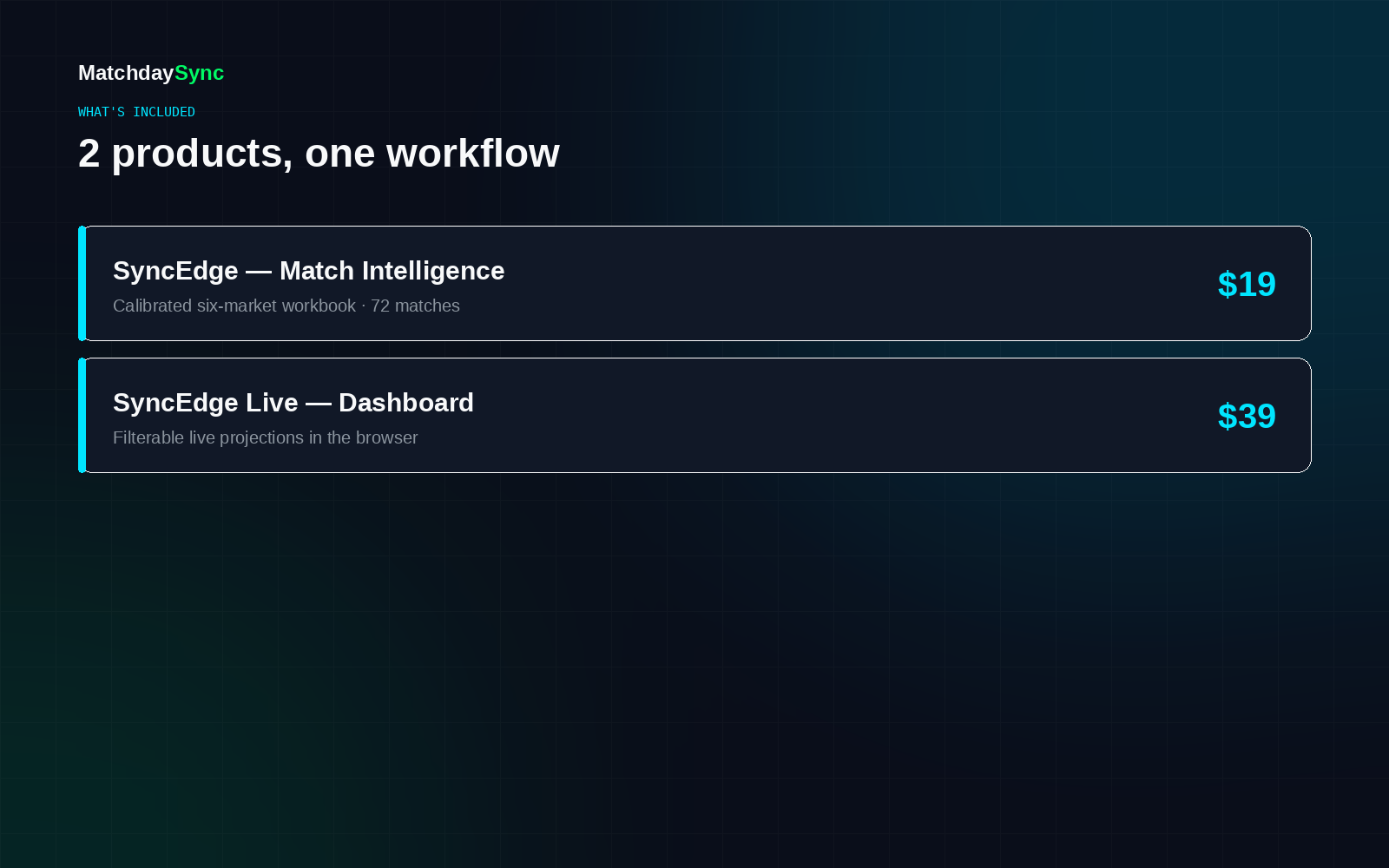 MatchdaySync

WHAT'S INCLUDED

2 products, one workflow

SyncEdge — Match Intelligence

Calibrated six-market workbook · 72 matches

$19

SyncEdge Live — Dashboard

Filterable live projections in the browser

$39