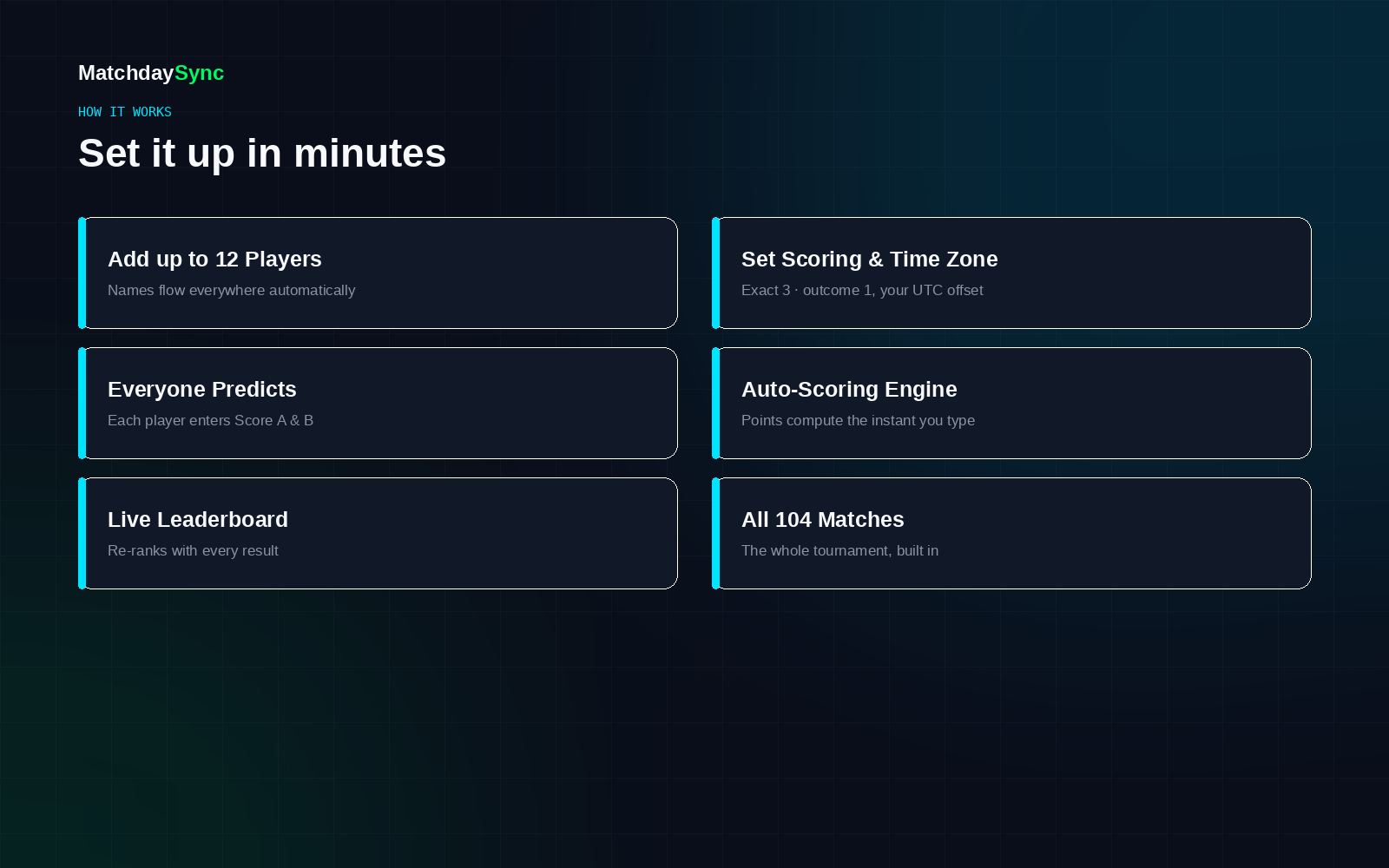 MatchdaySync

HOW IT WORKS

Set it up in minutes

Add up to 12 Players

Names flow everywhere automatically

Everyone Predicts

Each player enters Score A & B

Live Leaderboard

Re-ranks with every result

Set Scoring & Time Zone

Exact 3 · outcome 1, your UTC offset

Auto-Scoring Engine

Points compute the instant you type

All 104 Matches

The whole tournament, built in